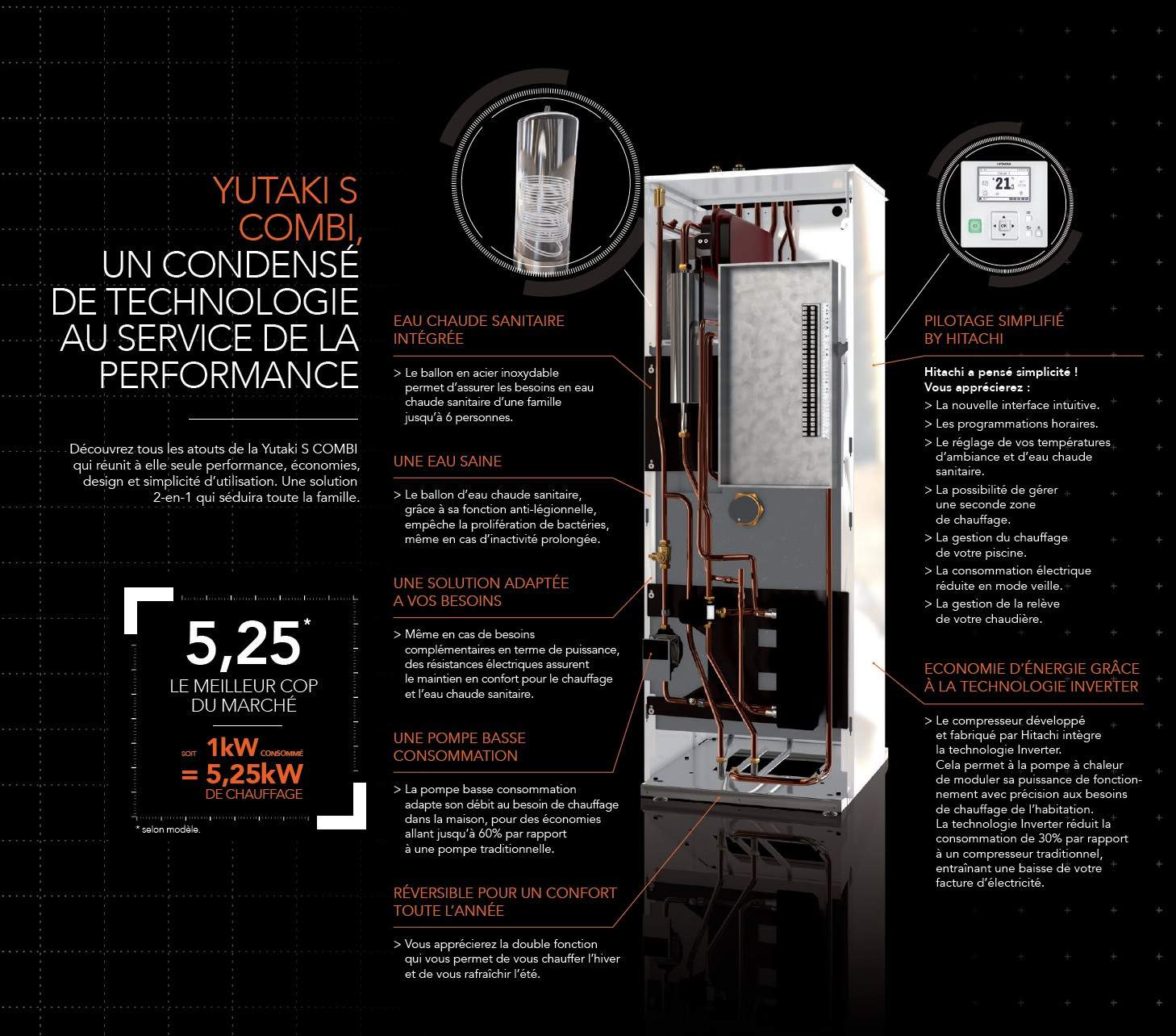 YUTAKI S COMBI, UN CONDENSÉ DE TECHNOLOGIE AU SERVICE DE LA PERFORMANCE

Découvrez tous les atouts de la Yutaki S COMBI qui réunit à elle seule performance, économies, design et simplicité d'utilisation. Une solution 2-en-1 qui séduira toute la famille.

5,25*
LE MEILLEUR COP DU MARCHÉ

SOIT 1kW CONSOMMÉ
= 5,25kW DE CHAUFFAGE

* selon modèle.

EAU CHAUDE SANITAIRE INTÉGRÉE

> Le ballon en acier inoxydable permet d'assurer les besoins en eau chaude sanitaire d'une famille jusqu'à 6 personnes.

UNE EAU SAINE

> Le ballon d'eau chaude sanitaire, grâce à sa fonction anti-légionnelle, empêche la prolifération de bactéries, même en cas d'inactivité prolongée.

UNE SOLUTION ADAPTÉE A VOS BESOINS

> Même en cas de besoins complémentaires en terme de puissance, des résistances électriques assurent le maintien en confort pour le chauffage et l'eau chaude sanitaire.

UNE POMPE BASSE CONSOMMATION

> La pompe basse consommation adapte son débit au besoin de chauffage dans la maison, pour des économies allant jusqu'à 60% par rapport à une pompe traditionnelle.

RÉVERSIBLE POUR UN CONFORT TOUTE L'ANNÉE

> Vous apprécierez la double fonction qui vous permet de vous chauffer l'hiver et de vous rafraîchir l'été.

HITACHI
21

PILOTAGE SIMPLIFIÉ BY HITACHI

Hitachi a pensé simplicité ! Vous apprécierez :
> La nouvelle interface intuitive.
> Les programmations horaires.
> Le réglage de vos températures d'ambiance et d'eau chaude sanitaire.
> La possibilité de gérer une seconde zone de chauffage.
> La gestion du chauffage de votre piscine.
> La consommation électrique réduite en mode veille.
> La gestion de la relève de votre chaudière.

ECONOMIE D'ÉNERGIE GRÂCE À LA TECHNOLOGIE INVERTER

> Le compresseur développé et fabriqué par Hitachi intègre la technologie Inverter. Cela permet à la pompe à chaleur de moduler sa puissance de fonctionnement avec précision aux besoins de chauffage de l'habitation. La technologie Inverter réduit la consommation de 30% par rapport à un compresseur traditionnel, entraînant une baisse de votre facture d'électricité.